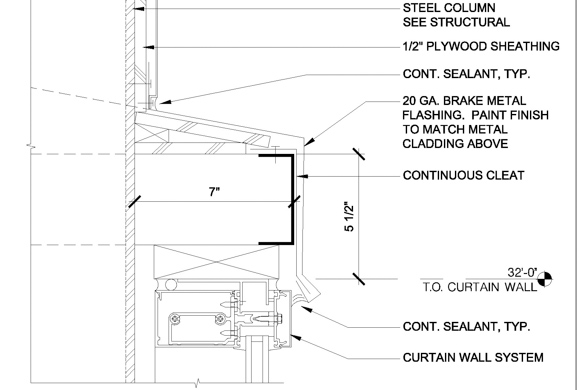 STEEL COLUMN
SEE STRUCTURAL

1/2" PLYWOOD SHEATHING

CONT. SEALANT, TYP.

20 GA. BRAKE METAL FLASHING. PAINT FINISH TO MATCH METAL CLADDING ABOVE

CONTINUOUS CLEAT

7"

5 1/2"

32'-0"
T.O. CURTAIN WALL

CONT. SEALANT, TYP.

CURTAIN WALL SYSTEM