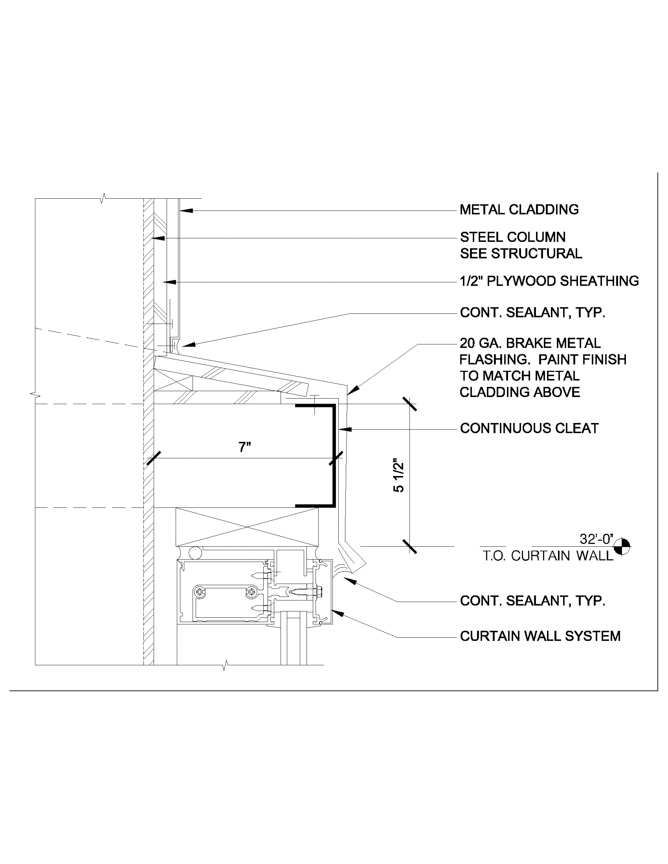 METAL CLADDING

STEEL COLUMN SEE STRUCTURAL

1/2" PLYWOOD SHEATHING

CONT. SEALANT, TYP.

20 GA. BRAKE METAL FLASHING. PAINT FINISH TO MATCH METAL CLADDING ABOVE

CONTINUOUS CLEAT

7"

5 1/2"

32'-0"
T.O. CURTAIN WALL

CONT. SEALANT, TYP.

CURTAIN WALL SYSTEM